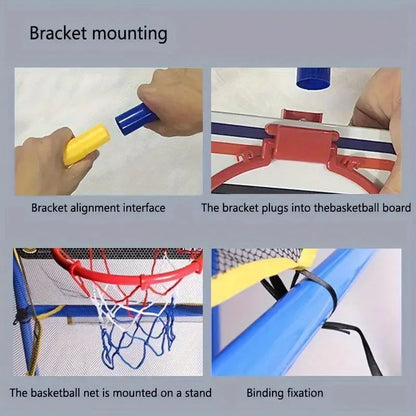 Bracket mounting

Bracket alignment interface

The bracket plugs into thebasketball board

The basketball net is mounted on a stand

Binding fixation